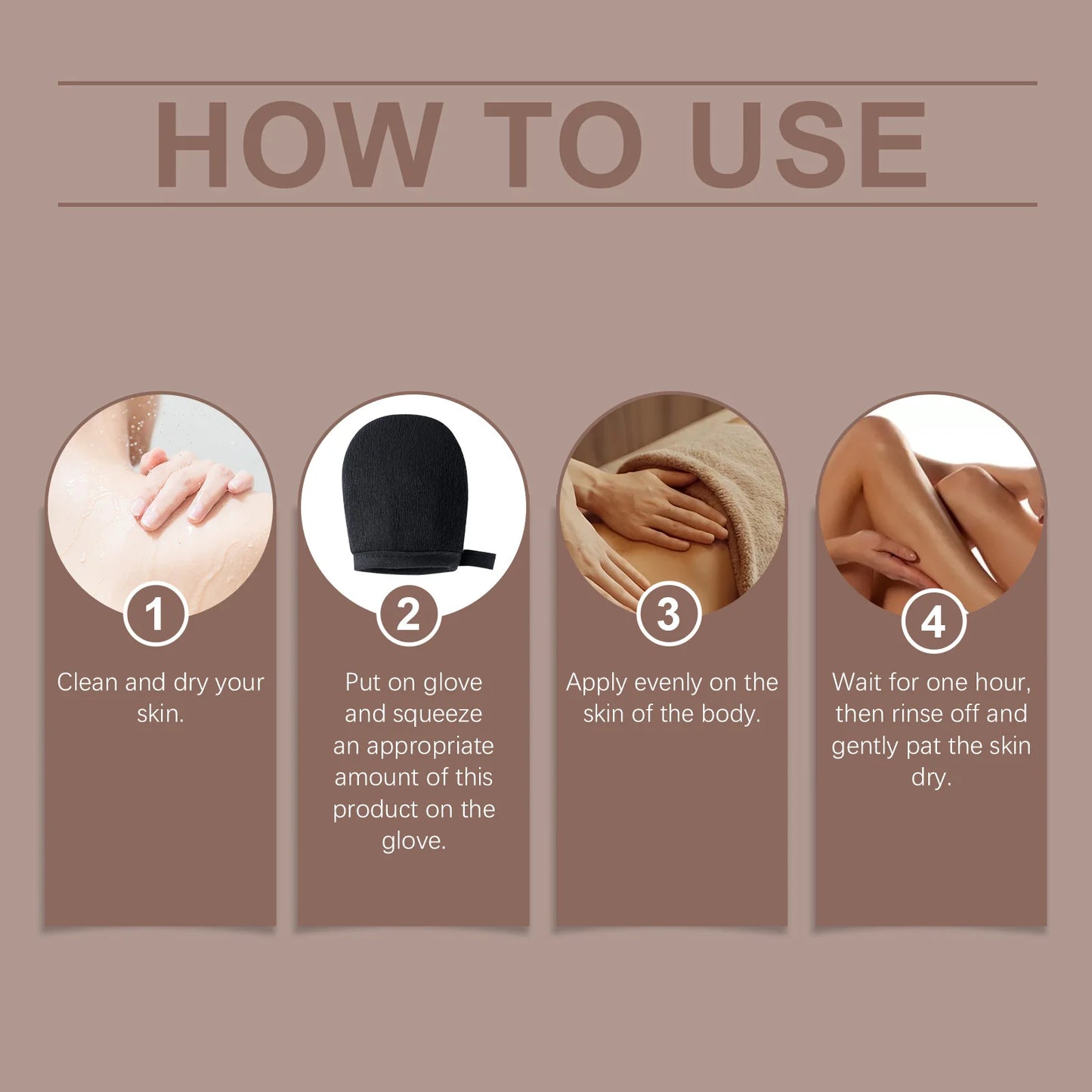 HOW TO USE

1

Clean and dry your skin.

2

Put on glove and squeeze an appropriate amount of this product on the glove.

3

Apply evenly on the skin of the body.

4

Wait for one hour, then rinse off and gently pat the skin dry.